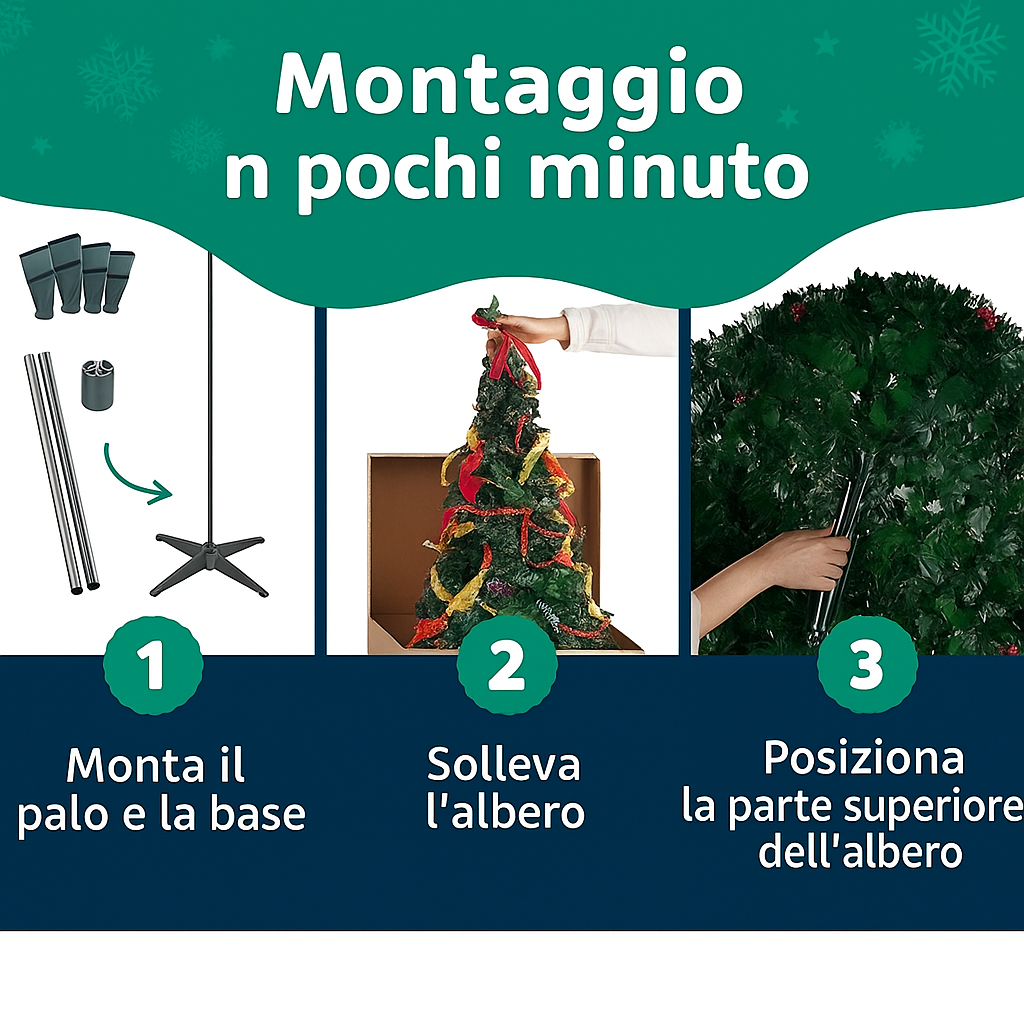 Montaggio
n pochi minuto

1
Monta il palo e la base

2
Solleva l'albero

3
Posiziona la parte superiore dell'albero